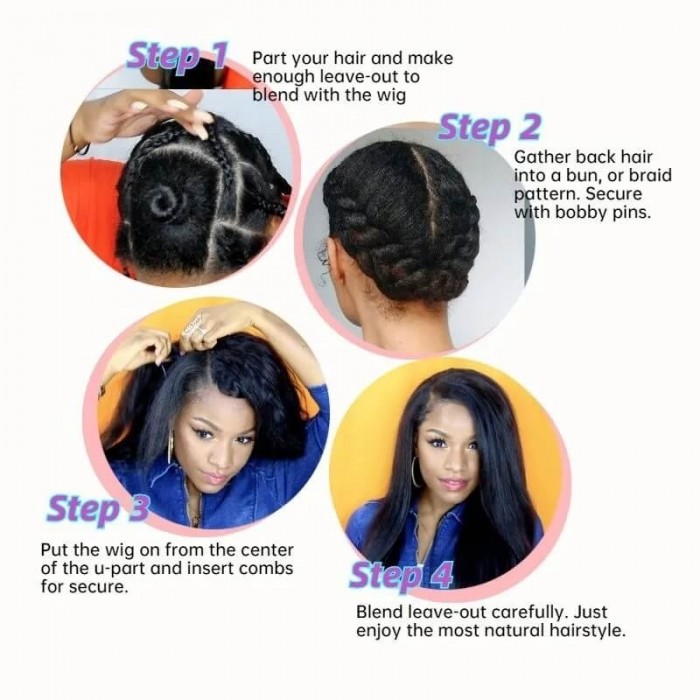 Step 1

Part your hair and make enough leave-out to blend with the wig

Step 2

Gather back hair into a bun, or braid pattern. Secure with bobby pins.

Step 3

Put the wig on from the center of the u-part and insert combs for secure.

Step 4

Blend leave-out carefully. Just enjoy the most natural hairstyle.